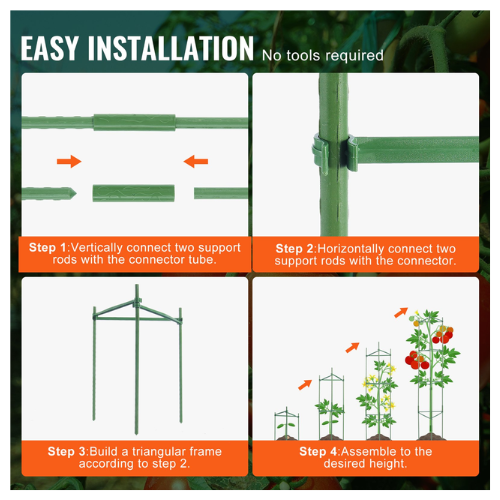 EASY INSTALLATION No tools required

Step 1:Vertically connect two support rods with the connector tube.

Step 2:Horizontally connect two support rods with the connector.

Step 3:Build a triangular frame according to step 2.

Step 4:Assemble to the desired height.